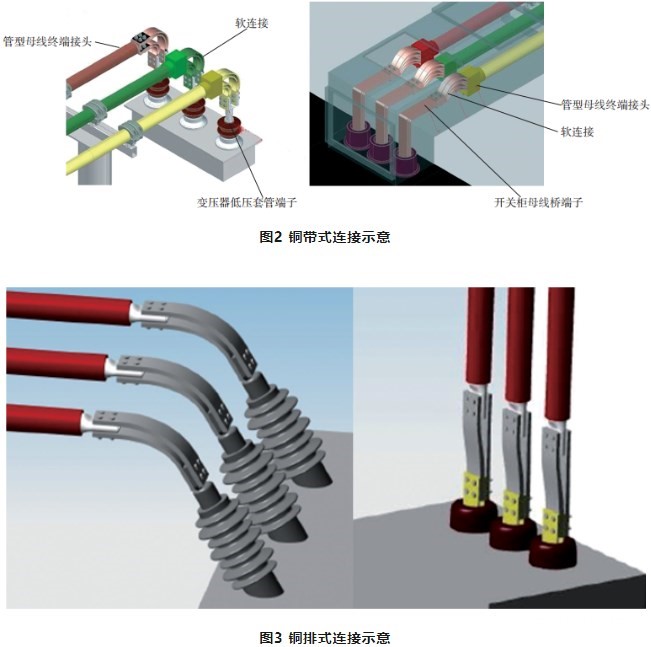 管型母线终端接头

软连接

变压器低压套管端子

管型母线终端接头

软连接

开关柜母线桥端子

图2 铜带式连接示意

图3 铜排式连接示意